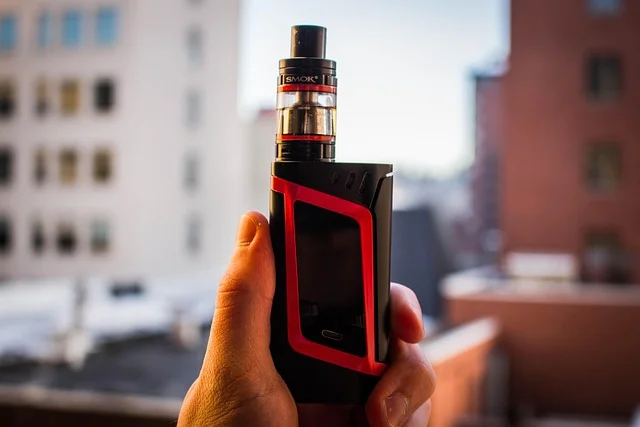 SMOK