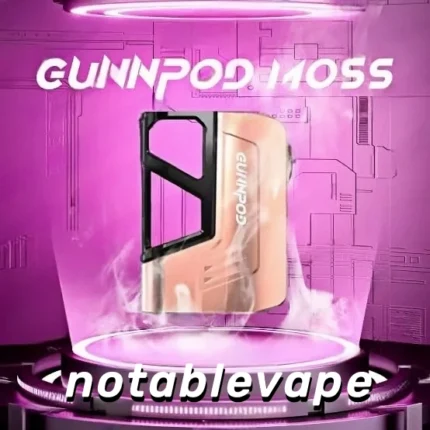 GUNNPOD MOSS

GUNNPOD

notablevape