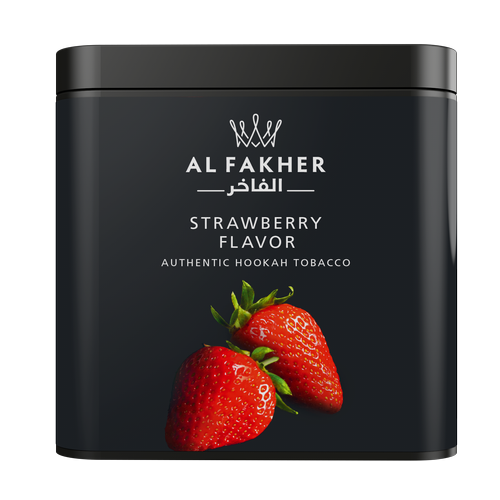 AL FAKHER
الفاخر

STRAWBERRY
FLAVOR
AUTHENTIC HOOKAH TOBACCO